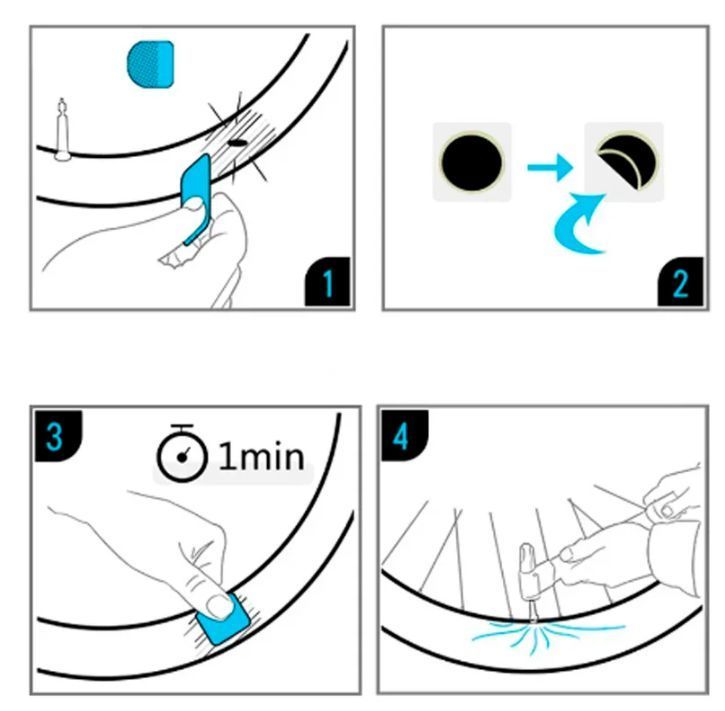 1

2

3

1min

4