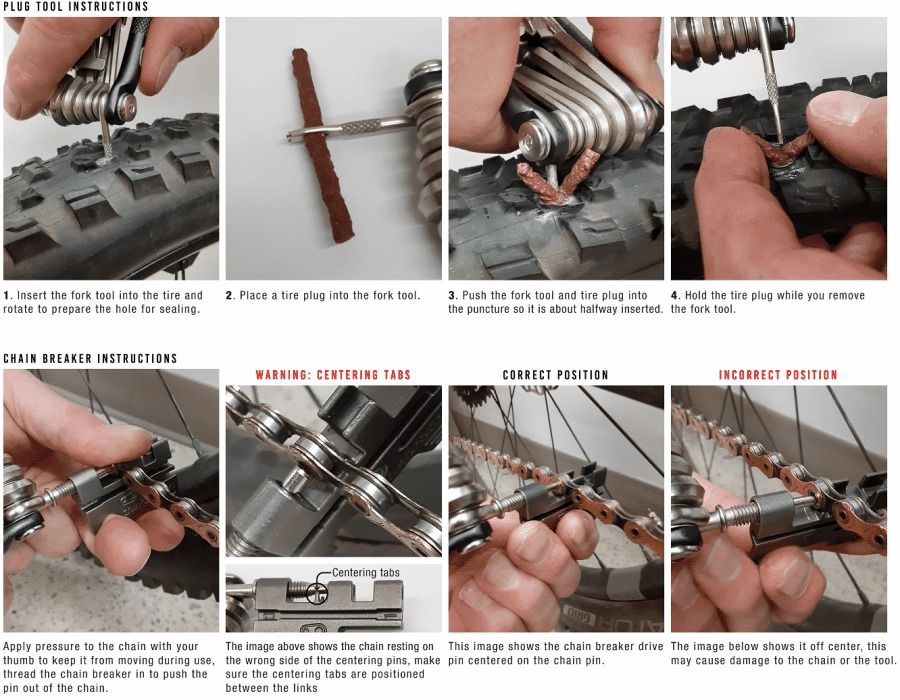 PLUG TOOL INSTRUCTIONS

1. Insert the fork tool into the tire and rotate to prepare the hole for sealing.

2. Place a tire plug into the fork tool.

3. Push the fork tool and tire plug into the puncture so it is about halfway inserted.

4. Hold the tire plug while you remove the fork tool.

CHAIN BREAKER INSTRUCTIONS

Apply pressure to the chain with your thumb to keep it from moving during use, thread the chain breaker in to push the pin out of the chain.

WARNING: CENTERING TABS

Centering tabs

The image above shows the chain resting on the wrong side of the centering pins, make sure the centering tabs are positioned between the links

CORRECT POSITION

This image shows the chain breaker drive pin centered on the chain pin.

INCORRECT POSITION

The image below shows it off center, this may cause damage to the chain or the tool.