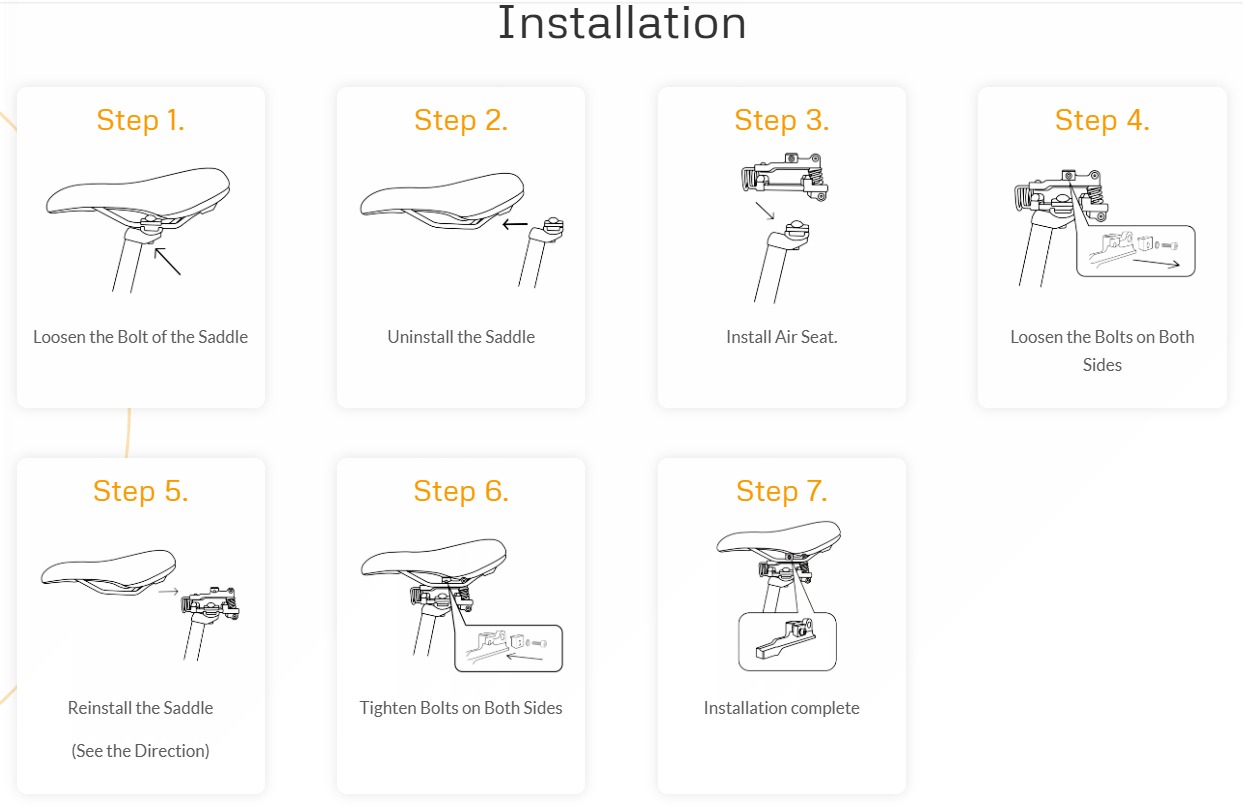 Installation

Step 1.

Loosen the Bolt of the Saddle

Step 2.

Uninstall the Saddle

Step 3.

Install Air Seat.

Step 4.

Loosen the Bolts on Both Sides

Step 5.

Reinstall the Saddle

(See the Direction)

Step 6.

Tighten Bolts on Both Sides

Step 7.

Installation complete