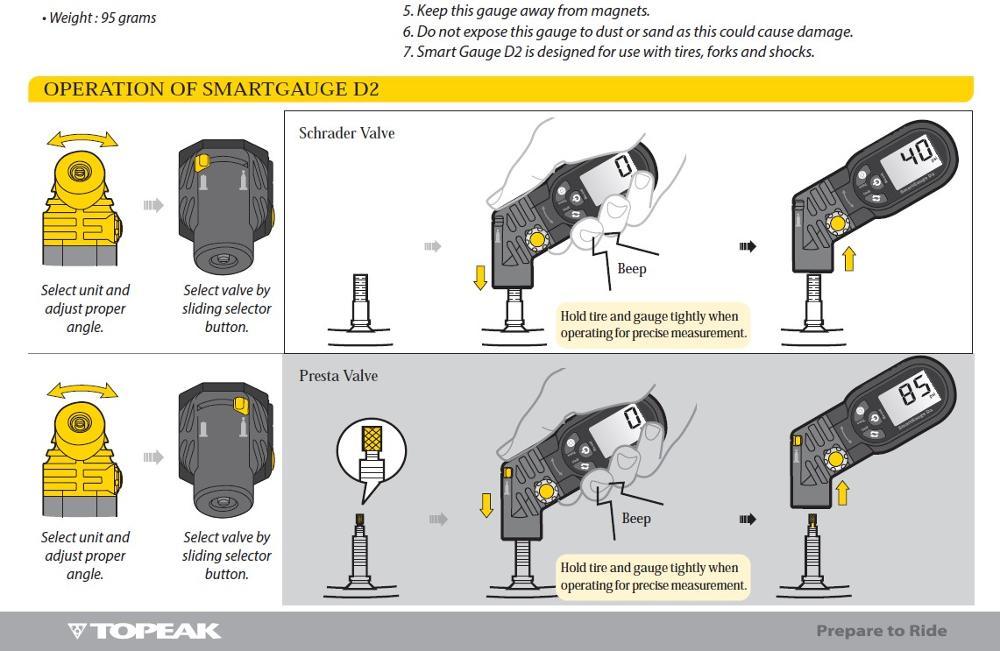 • Weight : 95 grams

5. Keep this gauge away from magnets.
6. Do not expose this gauge to dust or sand as this could cause damage.
7. Smart Gauge D2 is designed for use with tires, forks and shocks.

OPERATION OF SMARTGAUGE D2

Select unit and adjust proper angle.

Select valve by sliding selector button.

Schrader Valve

0

Beep

Hold tire and gauge tightly when operating for precise measurement.

40

Select unit and adjust proper angle.

Select valve by sliding selector button.

Presta Valve

0

Beep

Hold tire and gauge tightly when operating for precise measurement.

85

TOPEAK

Prepare to Ride