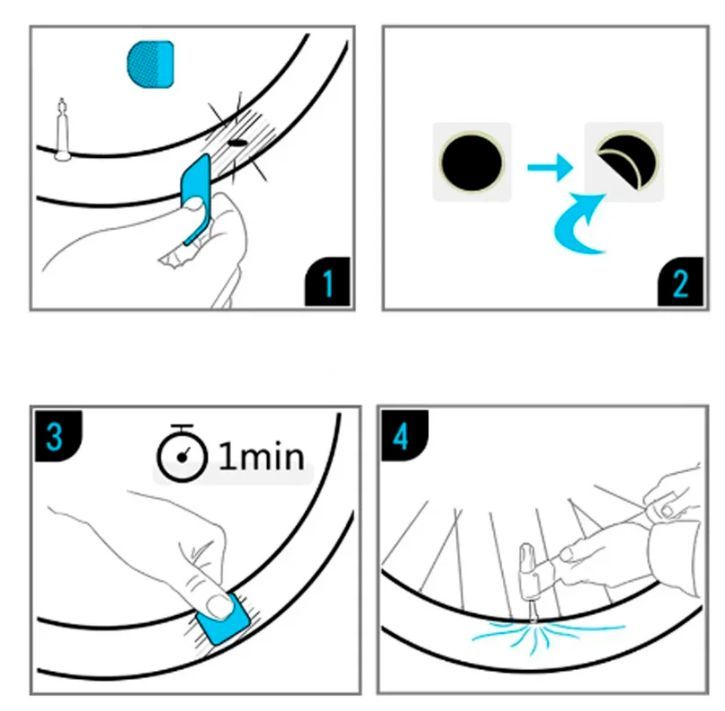 1

2

3

1min

4