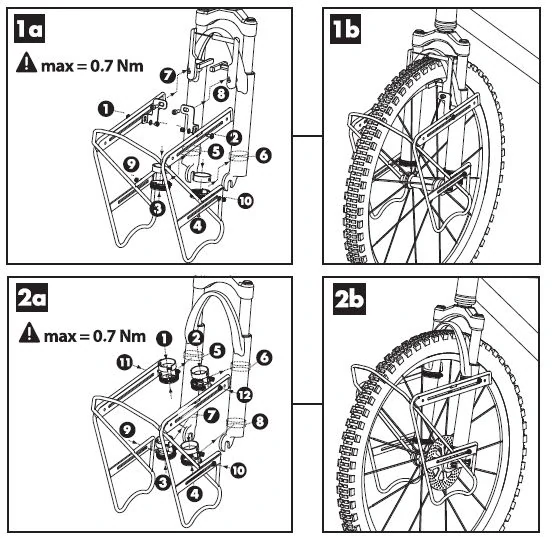 1a

max = 0.7 Nm

7
8
1
2
5
6
9
3
10
4

1b

2a

max = 0.7 Nm

1
2
5
6
11
12
7
8
9
3
10
4

2b