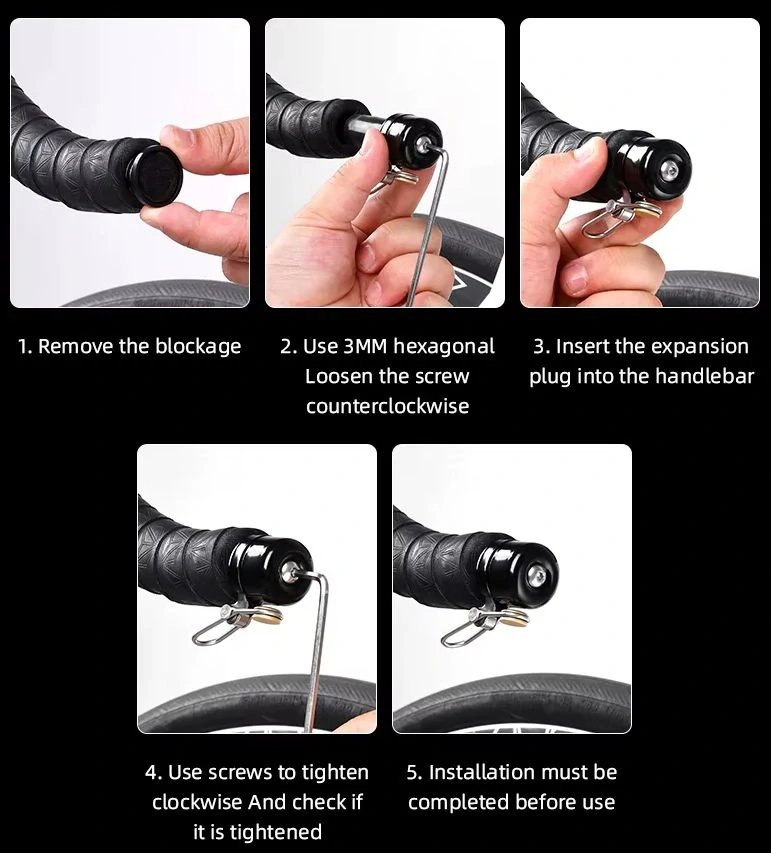 1. Remove the blockage

2. Use 3MM hexagonal Loosen the screw counterclockwise

3. Insert the expansion plug into the handlebar

4. Use screws to tighten clockwise And check if it is tightened

5. Installation must be completed before use