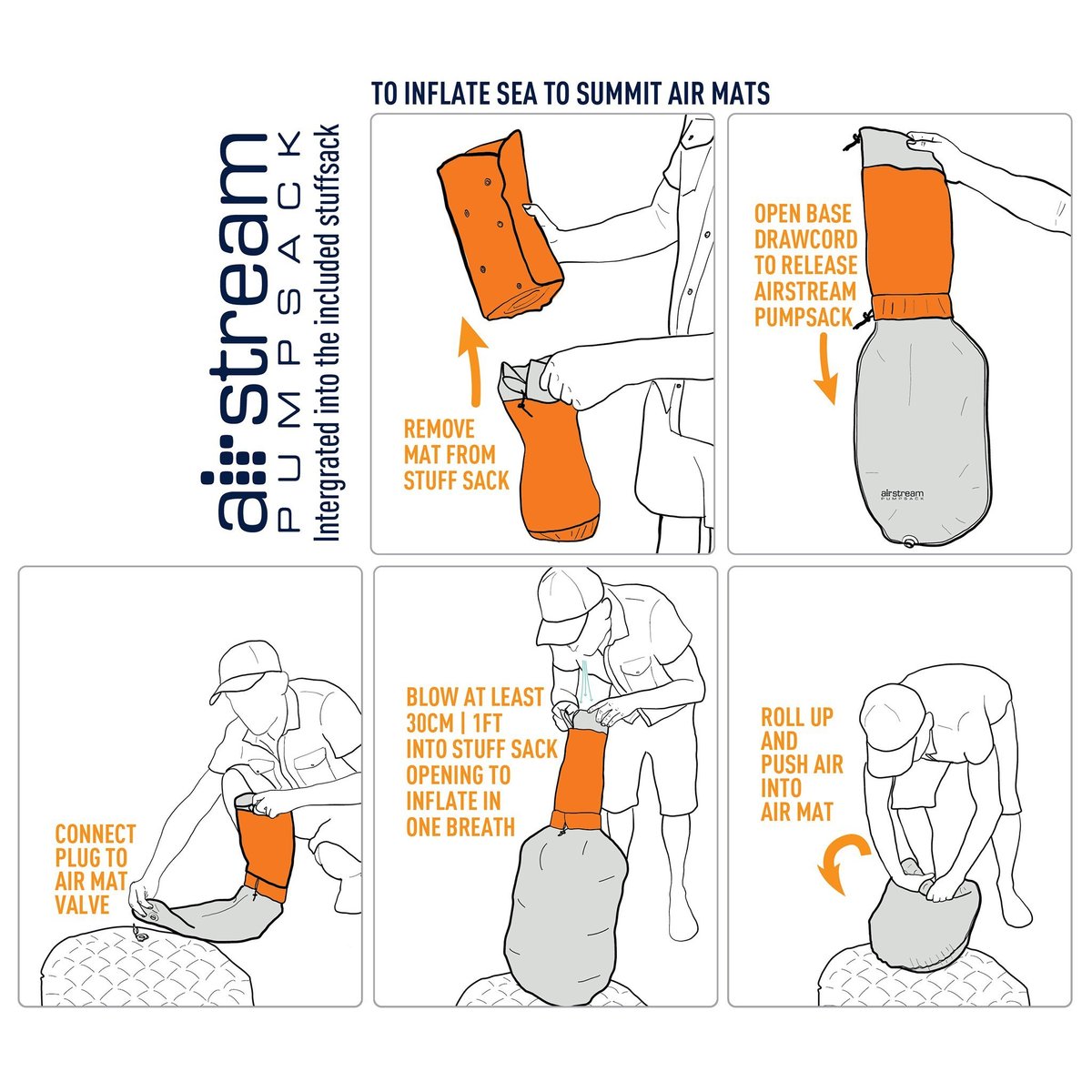 airstream
PUMPSACK
Intergrated into the included stuffsack

TO INFLATE SEA TO SUMMIT AIR MATS

REMOVE MAT FROM STUFF SACK

OPEN BASE DRAWCORD TO RELEASE AIRSTREAM PUMPSACK

airstream
PUMPSACK

CONNECT PLUG TO AIR MAT VALVE

BLOW AT LEAST 30CM | 1FT INTO STUFF SACK OPENING TO INFLATE IN ONE BREATH

ROLL UP AND PUSH AIR INTO AIR MAT